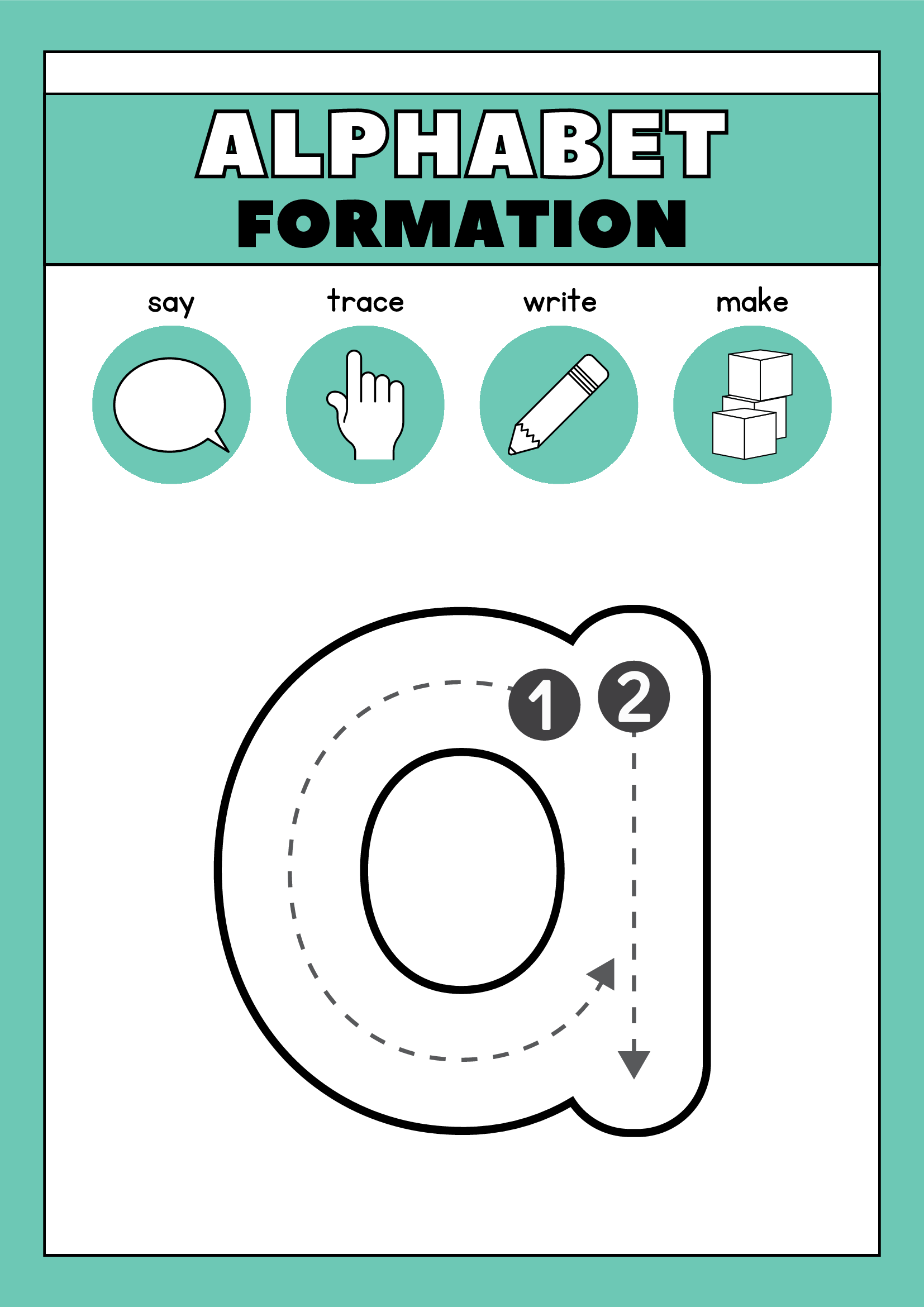 ALPHABET
FORMATION

say trace write make

a

1 2